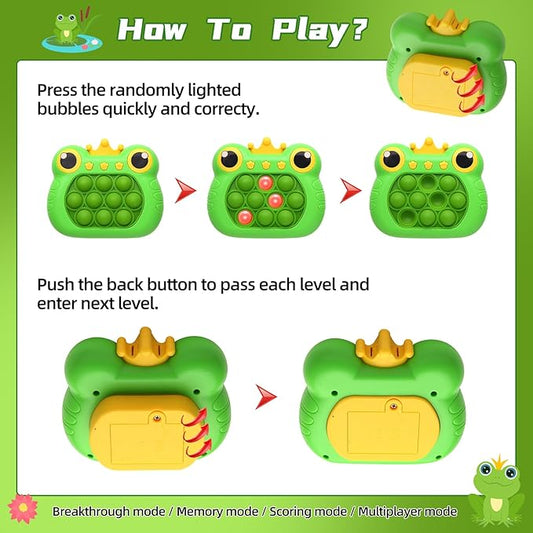 How To Play?

Press the randomly lighted bubbles quickly and correcty.

Push the back button to pass each level and enter next level.

Breakthrough mode / Memory mode / Scoring mode / Multiplayer mode